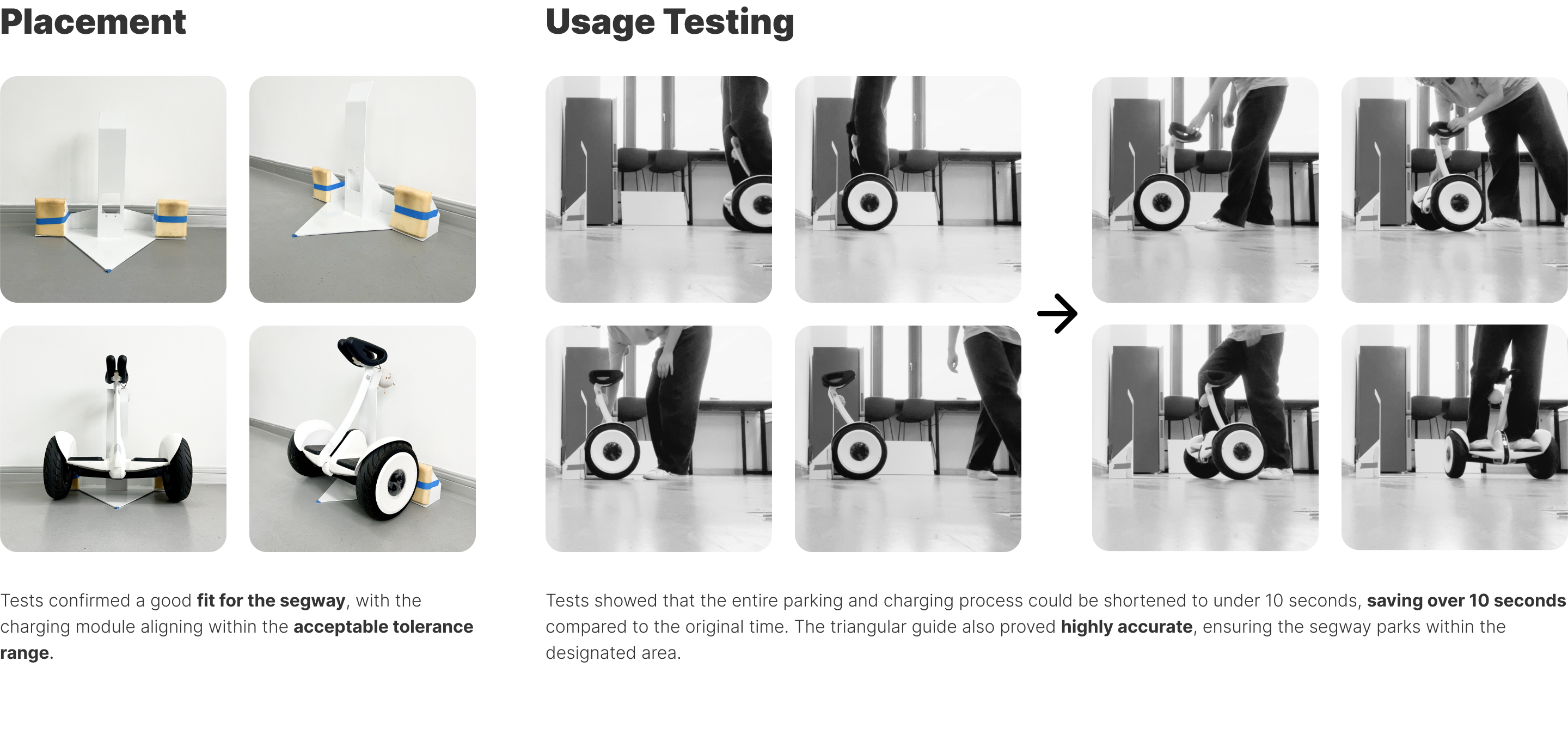 Placement

Tests confirmed a good fit for the segway, with the charging module aligning within the acceptable tolerance range.

Usage Testing

Tests showed that the entire parking and charging process could be shortened to under 10 seconds, saving over 10 seconds compared to the original time. The triangular guide also proved highly accurate, ensuring the segway parks within the designated area.